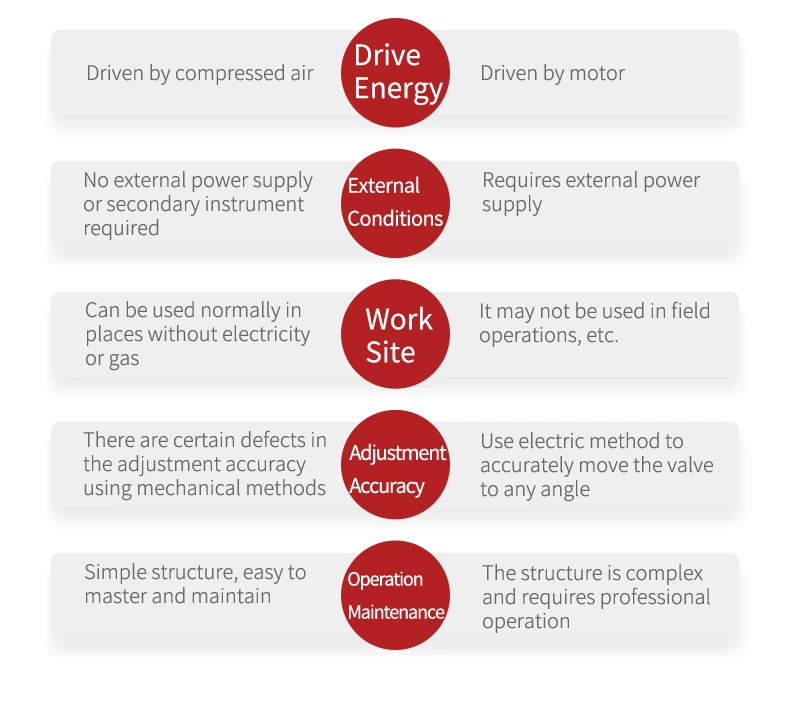 Driven by compressed air

Drive Energy

Driven by motor

No external power supply or secondary instrument required

External Conditions

Requires external power supply

Can be used normally in places without electricity or gas

Work Site

It may not be used in field operations, etc.

There are certain defects in the adjustment accuracy using mechanical methods

Adjustment Accuracy

Use electric method to accurately move the valve to any angle

Simple structure, easy to master and maintain

Operation Maintenance

The structure is complex and requires professional operation